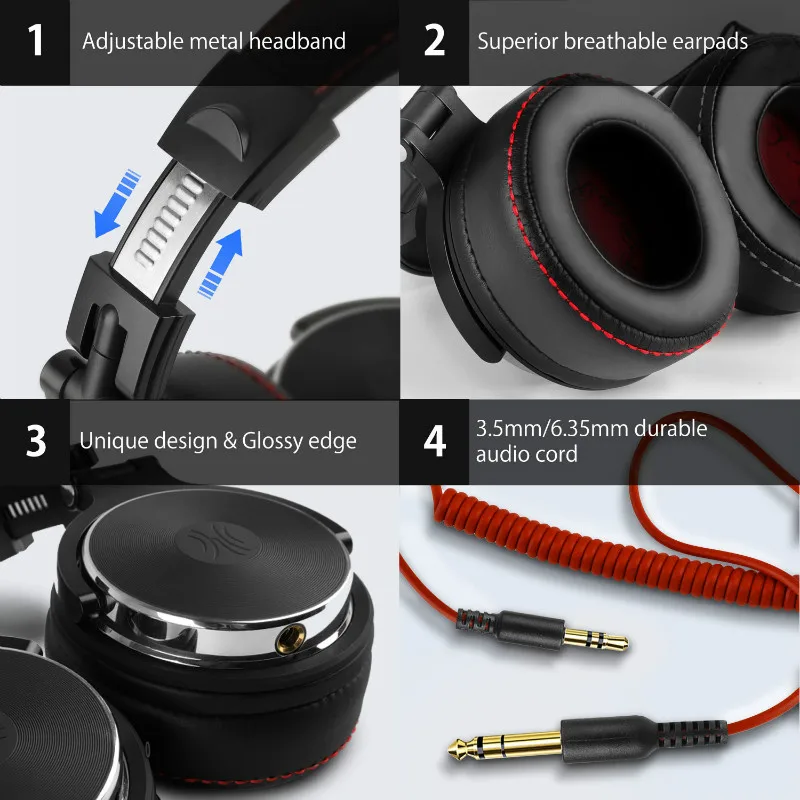 1 Adjustable metal headband

2 Superior breathable earpads

3 Unique design & Glossy edge

4 3.5mm/6.35mm durable audio cord